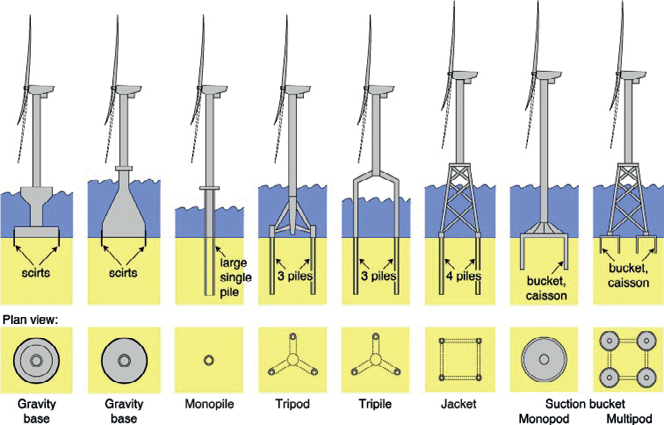 scirts

scirts

large single pile

3 piles

3 piles

4 piles

bucket, caisson

bucket, caisson

Plan view:

Gravity base

Gravity base

Monopile

Tripod

Tripile

Jacket

Suction bucket
Monopod

Multipod